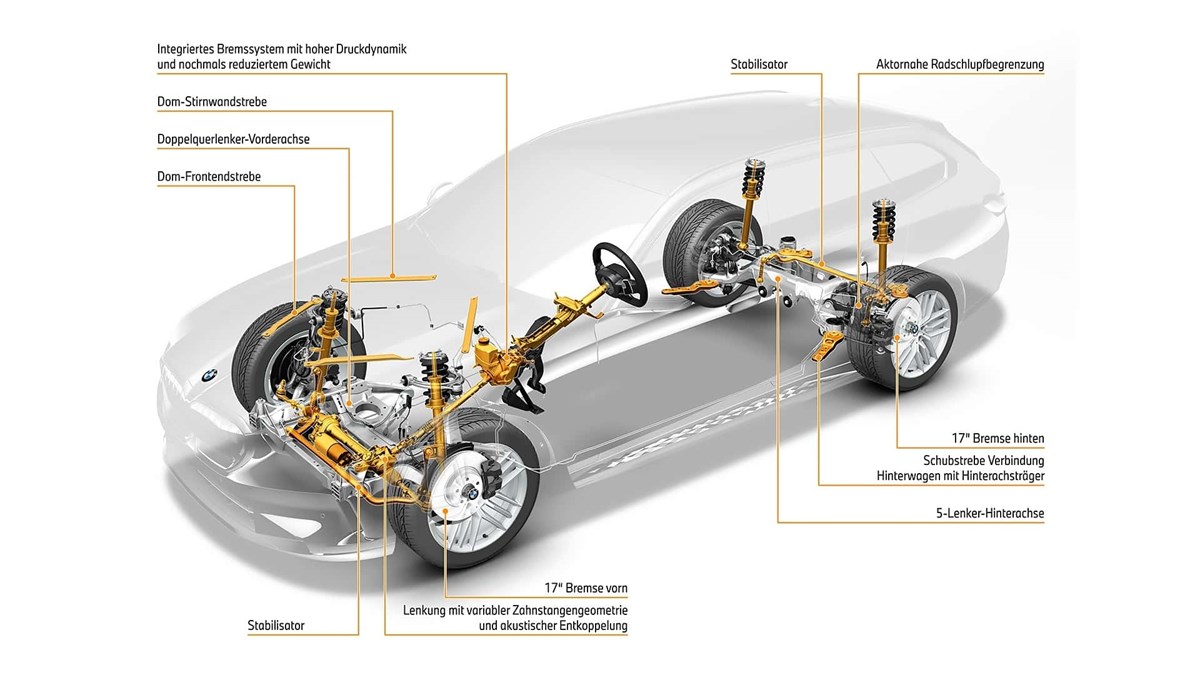 Integriertes Bremssystem mit hoher Druckdynamik und nochmals reduziertem Gewicht

Dom-Stirnwandstrebe

Doppelquerlenker-Vorderachse

Dom-Frontendstrebe

Stabilisator

Aktornahe Radschlupfbegrenzung

17" Bremse hinten

Schubstrebe Verbindung Hinterwagen mit Hinterachsträger

5-Lenker-Hinterachse

17" Bremse vorn

Lenkung mit variabler Zahnstangengeometrie und akustischer Entkoppelung

Stabilisator