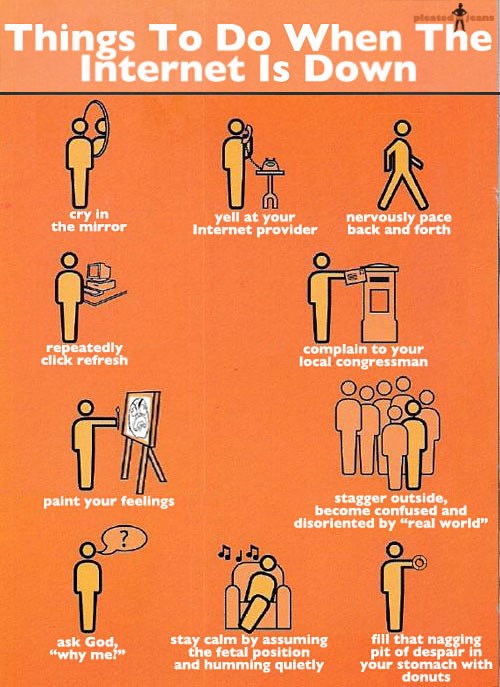 pleated jeans

Things To Do When The Internet Is Down

cry in the mirror

yell at your Internet provider

nervously pace back and forth

repeatedly click refresh

complain to your local congressman

paint your feelings

stagger outside, become confused and disoriented by "real world"

?

ask God, "why me?"

stay calm by assuming the fetal position and humming quietly

fill that nagging pit of despair in your stomach with donuts