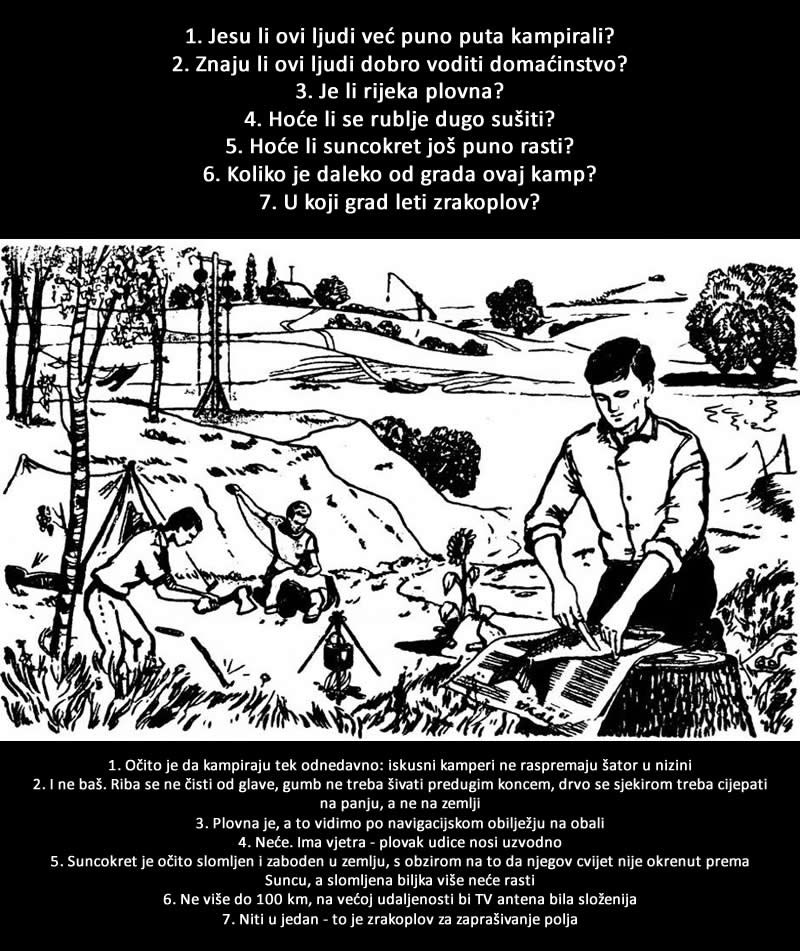 1. Jesu li ovi ljudi već puno puta kampirali?
2. Znaju li ovi ljudi dobro voditi domaćinstvo?
3. Je li rijeka plovna?
4. Hoće li se rublje dugo sušiti?
5. Hoće li suncokret još puno rasti?
6. Koliko je daleko od grada ovaj kamp?
7. U koji grad leti zrakoplov?

1. Očito je da kampiraju tek odnedavno: iskusni kamperi ne raspremaju šator u nizini
2. I ne baš. Riba se ne čisti od glave, gumb ne treba šivati predugim koncem, drvo se sjekirom treba cijepati na panju, a ne na zemlji
3. Plovna je, a to vidimo po navigacijskom obilježju na obali
4. Neće. Ima vjetra - plovak udice nosi uzvodno
5. Suncokret je očito slomljen i zaboden u zemlju, s obzirom na to da njegov cvijet nije okrenut prema Suncu, a slomljena biljka više neće rasti
6. Ne više do 100 km, na većoj udaljenosti bi TV antena bila složenija
7. Niti u jedan - to je zrakoplov za zaprašivanje polja