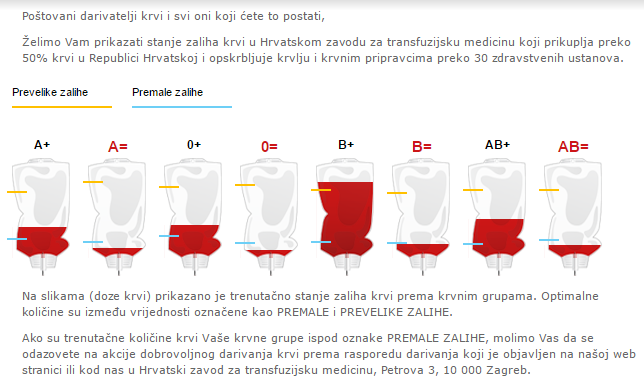 Poštovani darivatelji krvi i svi oni koji ćete to postati,

Želimo Vam prikazati stanje zaliha krvi u Hrvatskom zavodu za transfuzijsku medicinu koji prikuplja preko 50% krvi u Republici Hrvatskoj i opskrbljuje krvlju i krvnim pripravcima preko 30 zdravstvenih ustanova.

Prevelike zalihe

Premale zalihe

A+

A=

0+

0=

B+

B=

AB+

AB=

Na slikama (doze krvi) prikazano je trenutačno stanje zaliha krvi prema krvnim grupama. Optimalne količine su između vrijednosti označene kao PREMALE i PREVELIKE ZALIHE.

Ako su trenutačne količine krvi Vaše krvne grupe ispod oznake PREMALE ZALIHE, molimo Vas da se odazovete na akcije dobrovoljnog darivanja krvi prema rasporedu darivanja koji je objavljen na našoj web stranici ili kod nas u Hrvatski zavod za transfuzijsku medicinu, Petrova 3, 10 000 Zagreb.