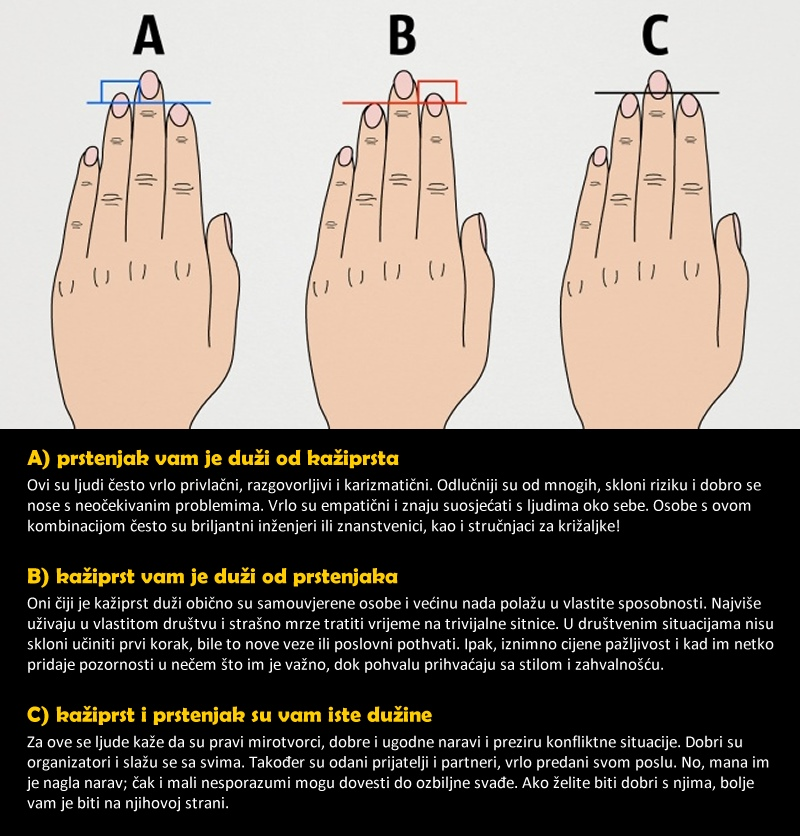 A

B

C

A) prstenjak vam je duži od kažiprsta

Ovi su ljudi često vrlo privlačni, razgovorljivi i karizmatični. Odlučniji su od mnogih, skloni riziku i dobro se nose s neočekivanim problemima. Vrlo su empatični i znaju suosjećati s ljudima oko sebe. Osobe s ovom kombinacijom često su briljantni inženjeri ili znanstvenici, kao i stručnjaci za križaljke!

B) kažiprst vam je duži od prstenjaka

Oni čiji je kažiprst duži obično su samouvjerene osobe i većinu nada polažu u vlastite sposobnosti. Najviše uživaju u vlastitom društvu i strašno mrze tratiti vrijeme na trivijalne sitnice. U društvenim situacijama nisu skloni učiniti prvi korak, bile to nove veze ili poslovni pothvati. Ipak, iznimno cijene pažljivost i kad im netko pridaje pozornosti u nečem što im je važno, dok pohvalu prihvaćaju sa stilom i zahvalnošću.

C) kažiprst i prstenjak su vam iste dužine

Za ove se ljude kaže da su pravi mirotvorci, dobre i ugodne naravi i preziru konfliktne situacije. Dobri su organizatori i slažu se sa svima. Također su odani prijatelji i partneri, vrlo predani svom poslu. No, mana im je nagla narav; čak i mali nesporazumi mogu dovesti do ozbiljne svađe. Ako želite biti dobri s njima, bolje vam je biti na njihovoj strani.