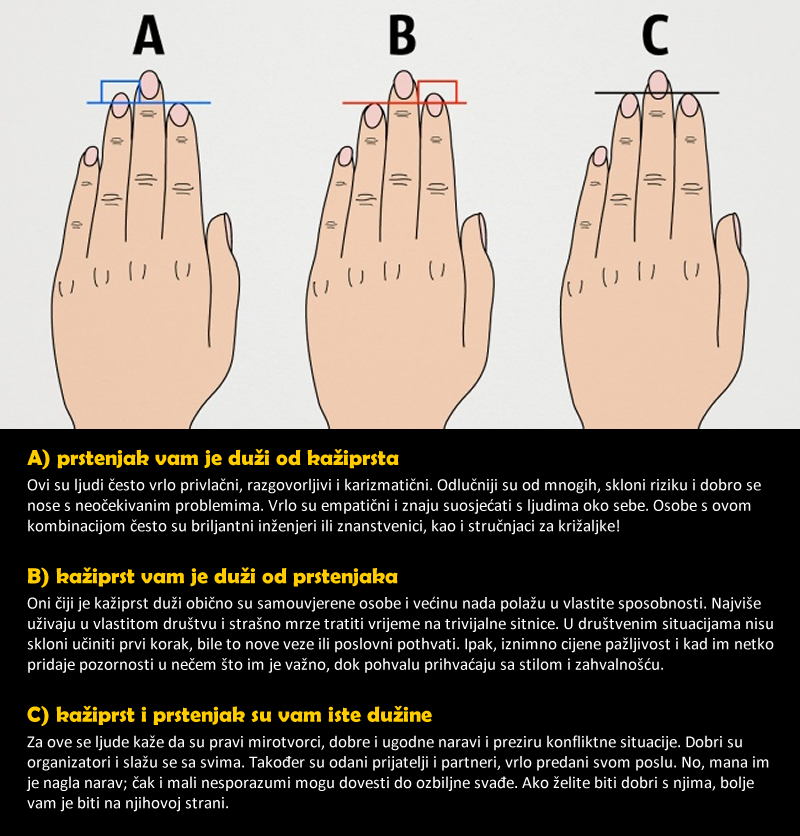 A

B

C

A) prstenjak vam je duži od kažiprsta

Ovi su ljudi često vrlo privlačni, razgovorljivi i karizmatični. Odlučniji su od mnogih, skloni riziku i dobro se nose s neočekivanim problemima. Vrlo su empatični i znaju suosjećati s ljudima oko sebe. Osobe s ovom kombinacijom često su briljantni inženjeri ili znanstvenici, kao i stručnjaci za križaljke!

B) kažiprst vam je duži od prstenjaka

Oni čiji je kažiprst duži obično su samouvjerene osobe i većinu nada polažu u vlastite sposobnosti. Najviše uživaju u vlastitom društvu i strašno mrze tratiti vrijeme na trivijalne sitnice. U društvenim situacijama nisu skloni učiniti prvi korak, bile to nove veze ili poslovni pothvati. Ipak, iznimno cijene pažljivost i kad im netko pridaje pozornosti u nečem što im je važno, dok pohvalu prihvaćaju sa stilom i zahvalnošću.

C) kažiprst i prstenjak su vam iste dužine

Za ove se ljude kaže da su pravi mirotvorci, dobre i ugodne naravi i preziru konfliktne situacije. Dobri su organizatori i slažu se sa svima. Također su odani prijatelji i partneri, vrlo predani svom poslu. No, mana im je nagla narav; čak i mali nesporazumi mogu dovesti do ozbiljne svađe. Ako želite biti dobri s njima, bolje vam je biti na njihovoj strani.