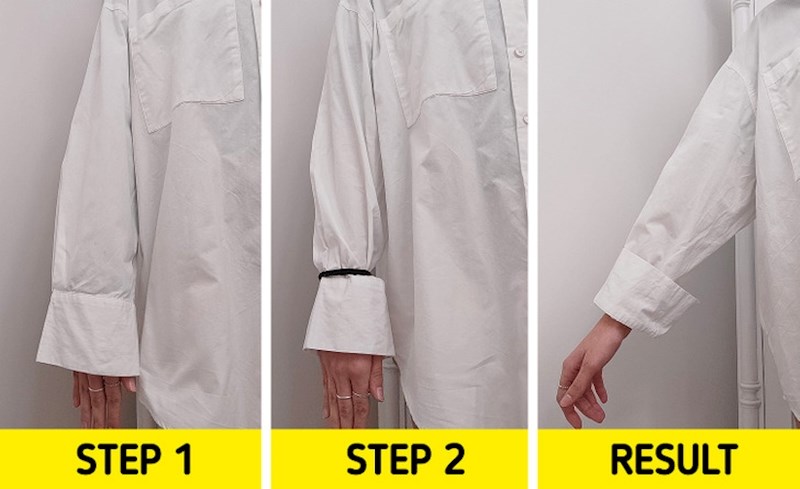 STEP 1

STEP 2

RESULT