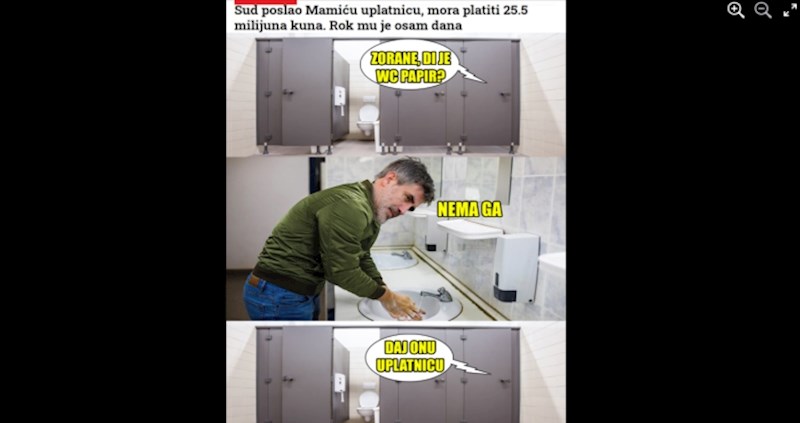 Sud poslao Mamiću uplatnicu, mora platiti 25.5 milijuna kuna. Rok mu je osam dana

ZORANE, DI JE WC PAPIR?

NEMA GA

DAJ ONU UPLATNICU