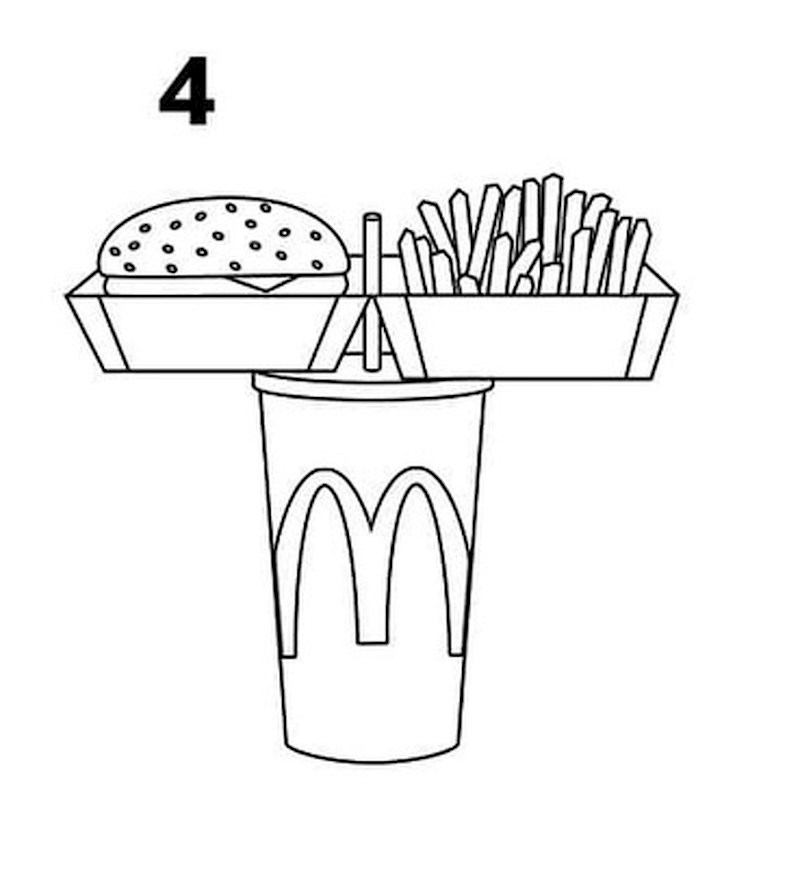 4

M